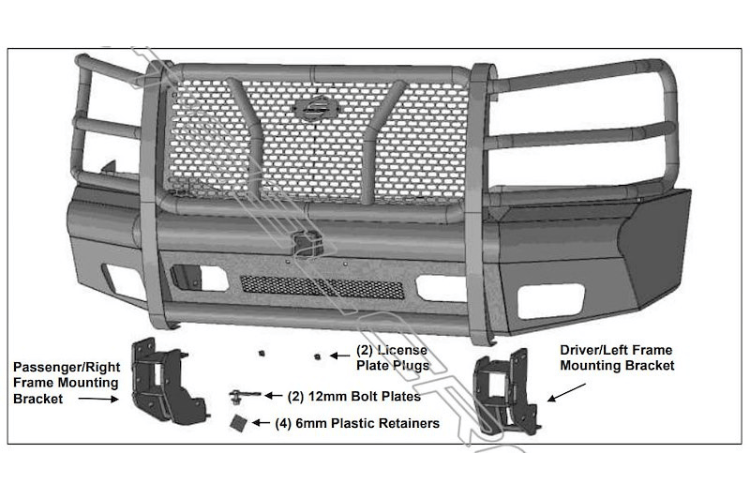 Passenger/Right Frame Mounting Bracket

(2) License Plate Plugs

(2) 12mm Bolt Plates

(4) 6mm Plastic Retainers

Driver/Left Frame Mounting Bracket